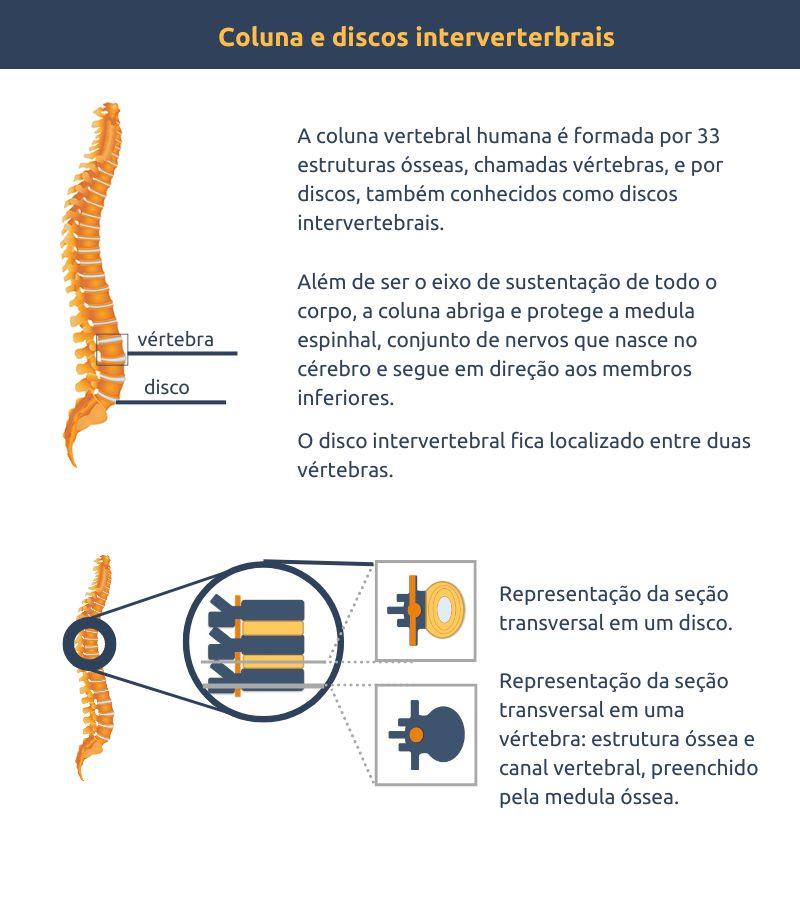 Coluna e discos interverterbrais

vértebra

disco

A coluna vertebral humana é formada por 33 estruturas ósseas, chamadas vértebras, e por discos, também conhecidos como discos intervertebrais.

Além de ser o eixo de sustentação de todo o corpo, a coluna abriga e protege a medula espinhal, conjunto de nervos que nasce no cérebro e segue em direção aos membros inferiores.

O disco intervertebral fica localizado entre duas vértebras.

Representação da seção transversal em um disco.

Representação da seção transversal em uma vértebra: estrutura óssea e canal vertebral, preenchido pela medula óssea.